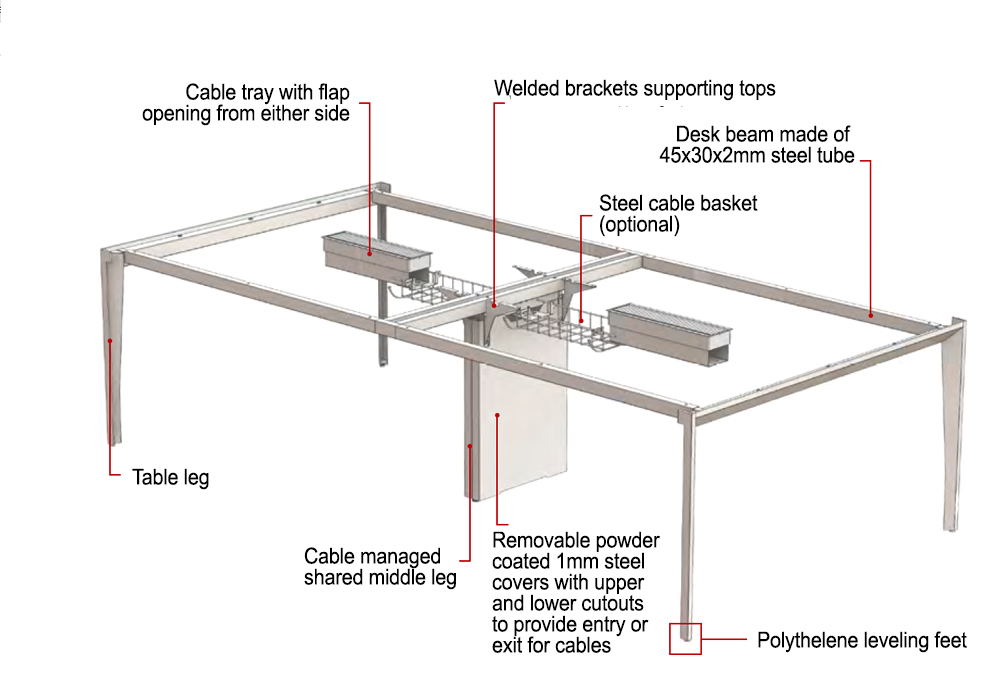 Cable tray with flap opening from either side

Welded brackets supporting tops

Desk beam made of 45x30x2mm steel tube

Steel cable basket (optional)

Table leg

Cable managed shared middle leg

Removable powder coated 1mm steel covers with upper and lower cutouts to provide entry or exit for cables

Polythelene leveling feet