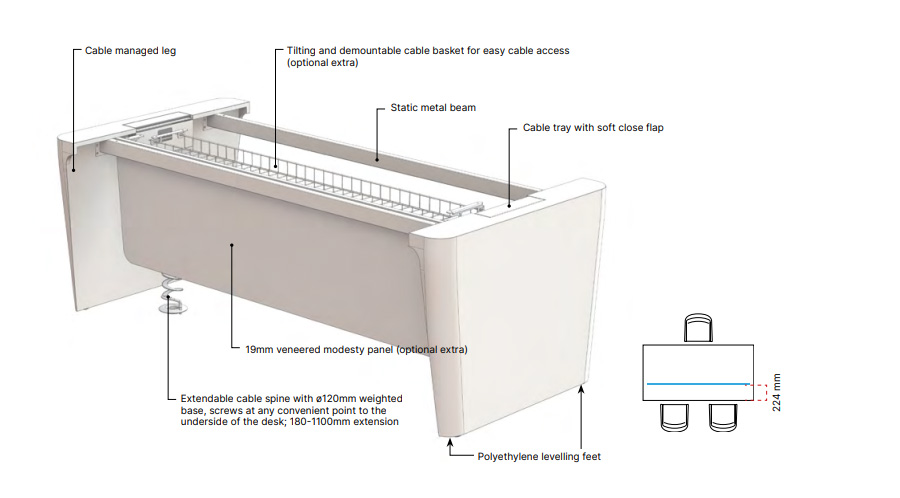 Cable managed leg

Tilting and demountable cable basket for easy cable access (optional extra)

Static metal beam

Cable tray with soft close flap

19mm veneered modesty panel (optional extra)

Extendable cable spine with ø120mm weighted base, screws at any convenient point to the underside of the desk; 180-1100mm extension

Polyethylene levelling feet

224 mm